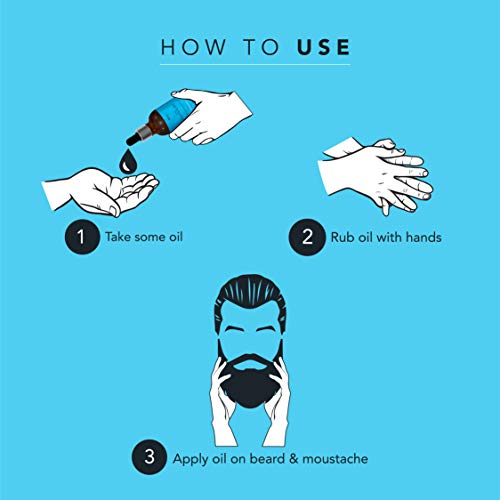 HOW TO USE

1 Take some oil

2 Rub oil with hands

3 Apply oil on beard & moustache