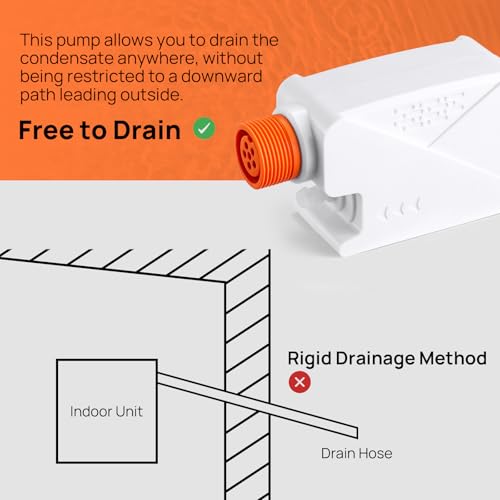 This pump allows you to drain the condensate anywhere, without being restricted to a downward path leading outside.

Free to Drain

Rigid Drainage Method

Indoor Unit

Drain Hose