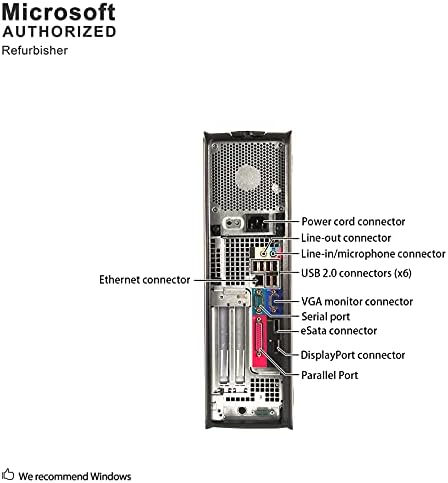 Microsoft
AUTHORIZED
Refurbisher

Power cord connector
Line-out connector
Line-in/microphone connector
USB 2.0 connectors (x6)
Ethernet connector
VGA monitor connector
Serial port
eSata connector
DisplayPort connector
Parallel Port

We recommend Windows