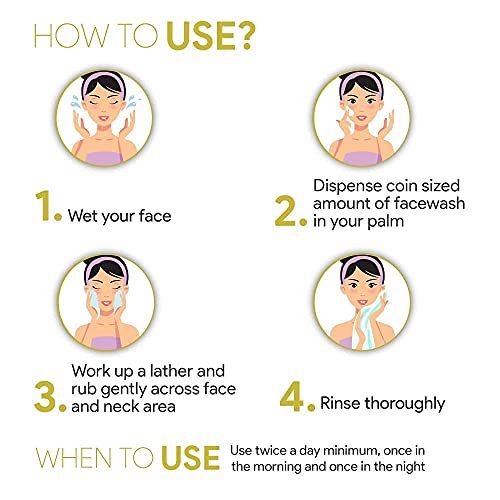 HOW TO USE?

1. Wet your face

2. Dispense coin sized amount of facewash in your palm

3. Work up a lather and rub gently across face and neck area

4. Rinse thoroughly

WHEN TO USE

Use twice a day minimum, once in the morning and once in the night