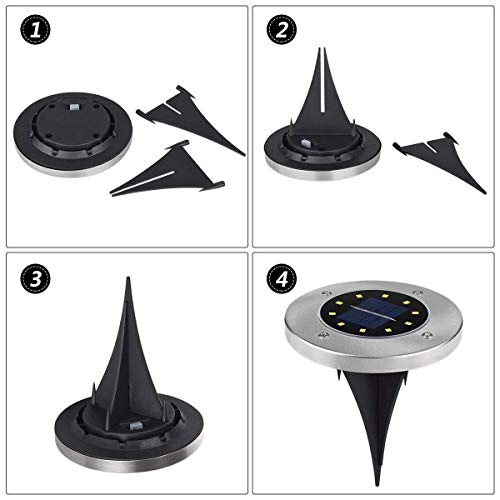 1
2
3
4