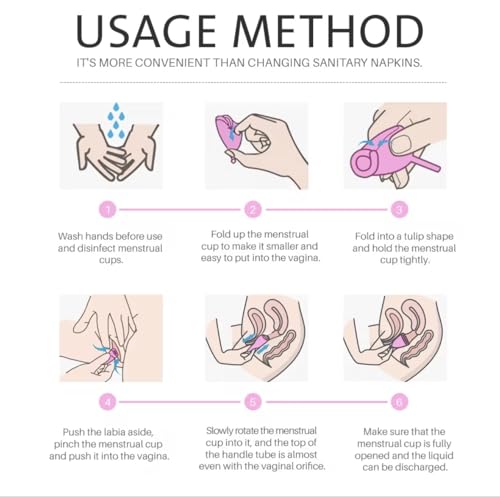 USAGE METHOD

IT'S MORE CONVENIENT THAN CHANGING SANITARY NAPKINS.

1

Wash hands before use and disinfect menstrual cups.

2

Fold up the menstrual cup to make it smaller and easy to put into the vagina.

3

Fold into a tulip shape and hold the menstrual cup tightly.

4

Push the labia aside, pinch the menstrual cup and push it into the vagina.

5

Slowly rotate the menstrual cup into it, and the top of the handle tube is almost even with the vaginal orifice.

6

Make sure that the menstrual cup is fully opened and the liquid can be discharged.