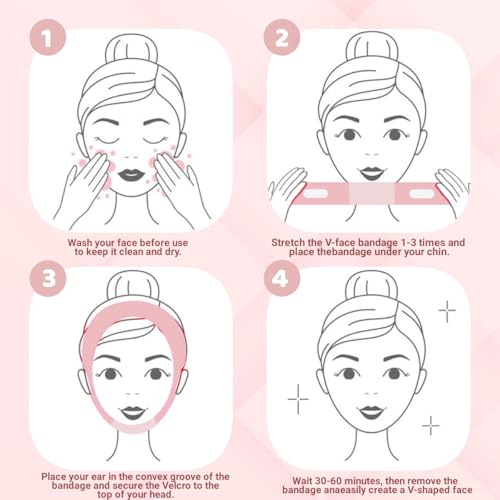 1

Wash your face before use to keep it clean and dry.

2

Stretch the V-face bandage 1-3 times and place thebandage under your chin.

3

Place your ear in the convex groove of the bandage and secure the Velcro to the top of your head.

4

Wait 30-60 minutes, then remove the bandage anaeasily create a V-shaped face