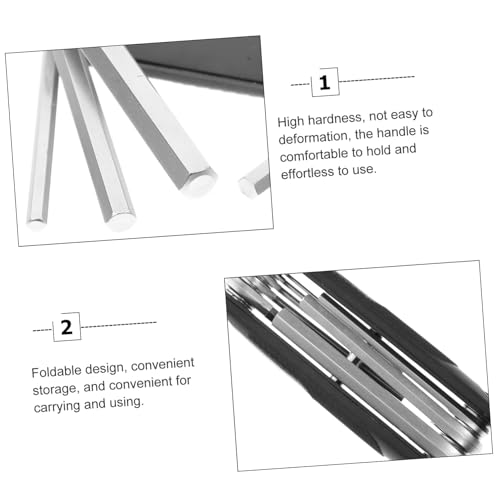 1

High hardness, not easy to deformation, the handle is comfortable to hold and effortless to use.

2

Foldable design, convenient storage, and convenient for carrying and using.