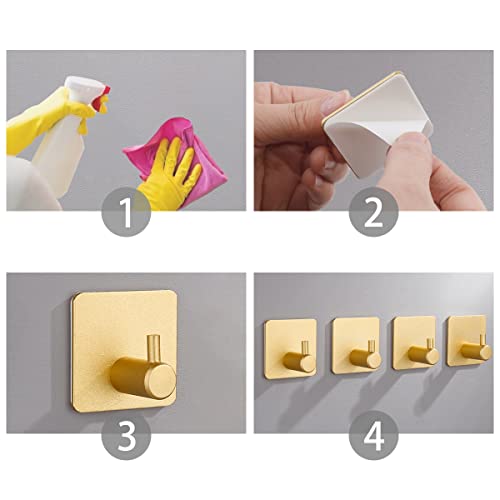 1

2

3

4