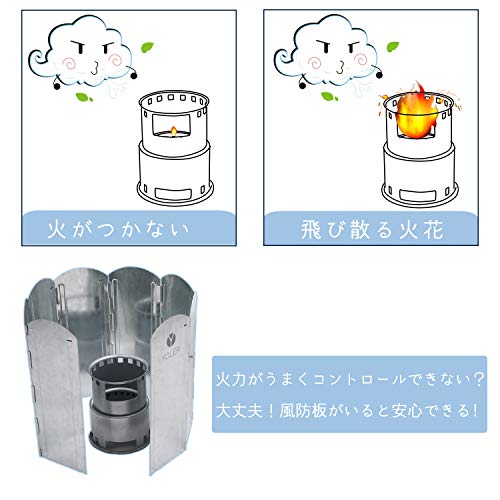 火がつかない

飛び散る火花

YOLER

火力がうまくコントロールできない？
大丈夫！風防板がいると安心できる！