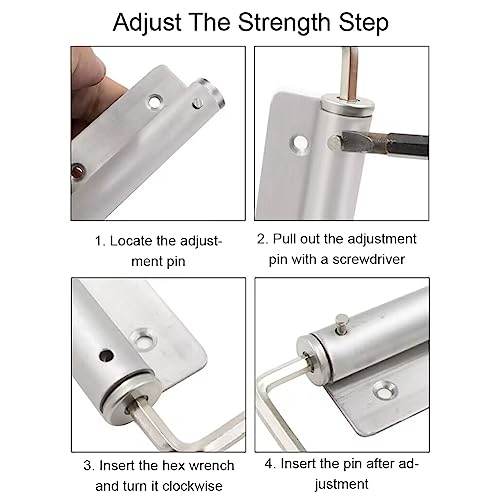 Adjust The Strength Step

1. Locate the adjustment pin

2. Pull out the adjustment pin with a screwdriver

3. Insert the hex wrench and turn it clockwise

4. Insert the pin after adjustment