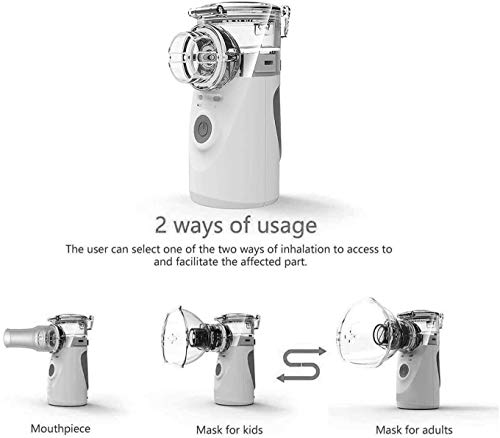 2 ways of usage

The user can select one of the two ways of inhalation to access to and facilitate the affected part.

Mouthpiece

Mask for kids

Mask for adults