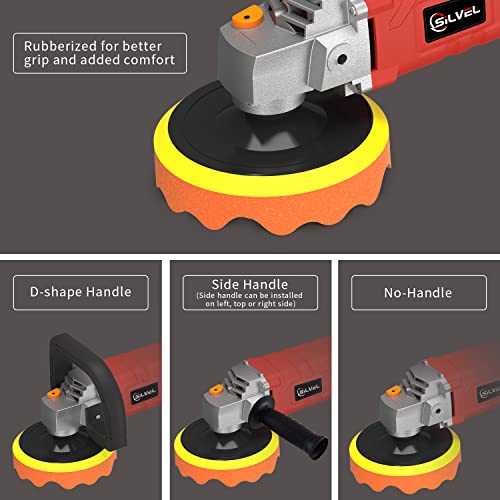 Rubberized for better grip and added comfort

SILVEL

D-shape Handle

SILVEL

Side Handle
(Side handle can be installed on left, top or right side)

SILVEL

No-Handle

SILVEL