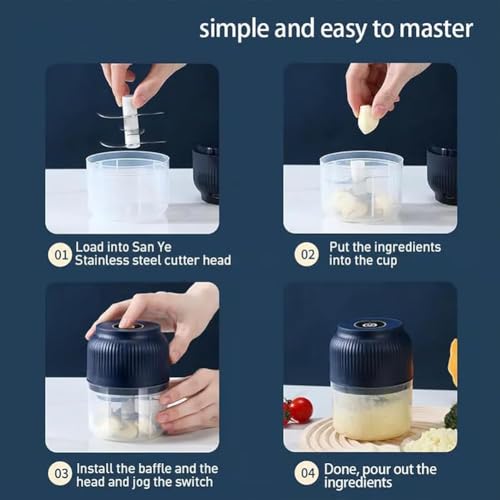 simple and easy to master

01 Load into San Ye Stainless steel cutter head

02 Put the ingredients into the cup

03 Install the baffle and the head and jog the switch

04 Done, pour out the ingredients