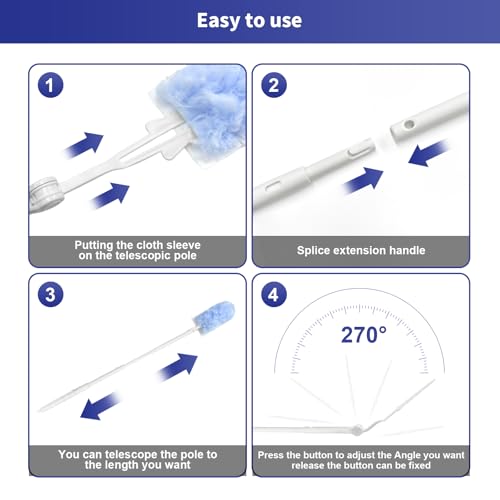 Easy to use

1

Putting the cloth sleeve on the telescopic pole

2

Splice extension handle

3

You can telescope the pole to the length you want

4

270°

Press the button to adjust the Angle you want release the button can be fixed