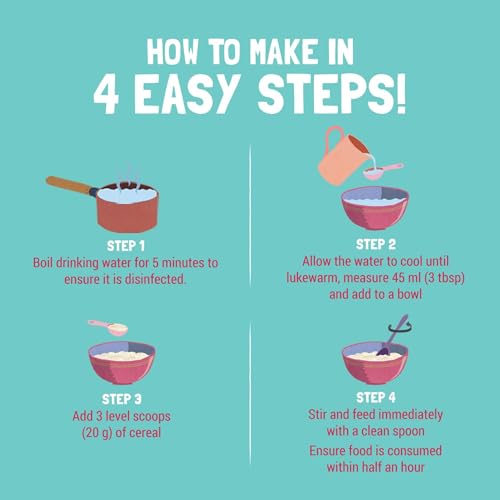 HOW TO MAKE IN
4 EASY STEPS!

STEP 1
Boil drinking water for 5 minutes to ensure it is disinfected.

STEP 2
Allow the water to cool until lukewarm, measure 45 ml (3 tbsp) and add to a bowl

STEP 3
Add 3 level scoops (20 g) of cereal

STEP 4
Stir and feed immediately with a clean spoon
Ensure food is consumed within half an hour