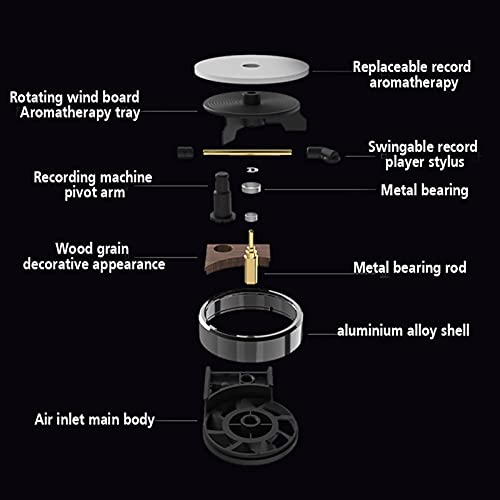 Replaceable record aromatherapy

Rotating wind board Aromatherapy tray

Swingable record player stylus

Recording machine pivot arm

Metal bearing

Wood grain decorative appearance

Metal bearing rod

aluminium alloy shell

Air inlet main body