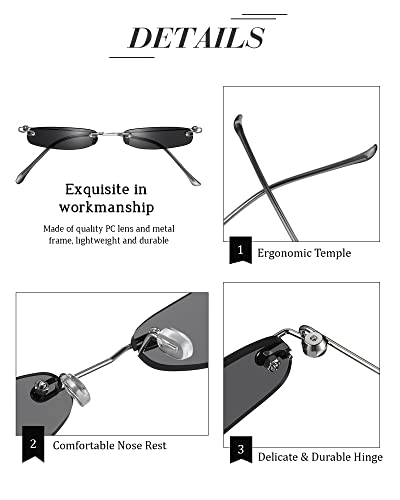 DETAILS

Exquisite in workmanship

Made of quality PC lens and metal frame, lightweight and durable

1 Ergonomic Temple

2 Comfortable Nose Rest

3 Delicate & Durable Hinge