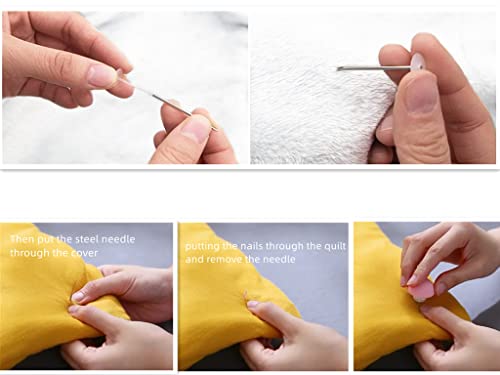 Then put the steel needle through the cover

putting the nails through the quilt and remove the needle