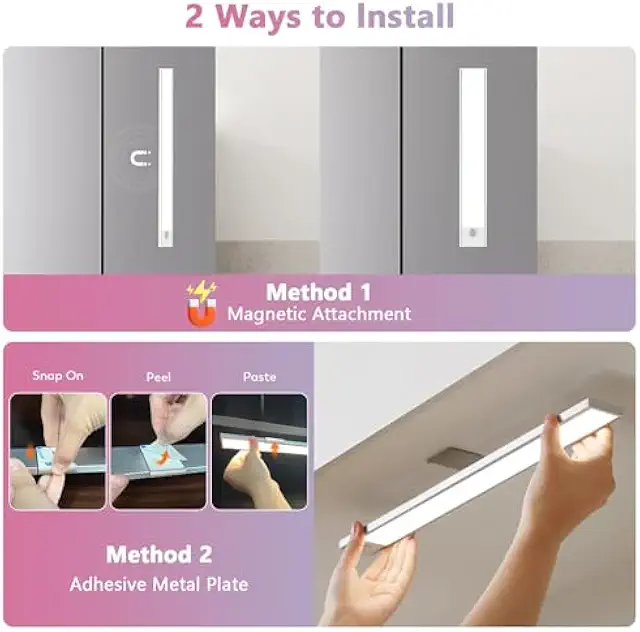 2 Ways to Install

Method 1
Magnetic Attachment

Snap On

Peel

Paste

Method 2
Adhesive Metal Plate