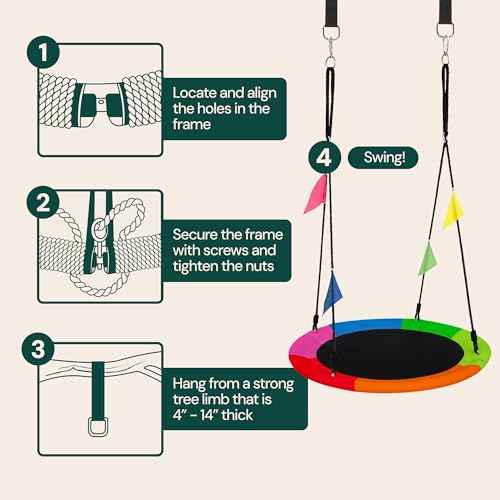 1

Locate and align the holes in the frame

2

Secure the frame with screws and tighten the nuts

3

Hang from a strong tree limb that is 4" - 14" thick

4

Swing!