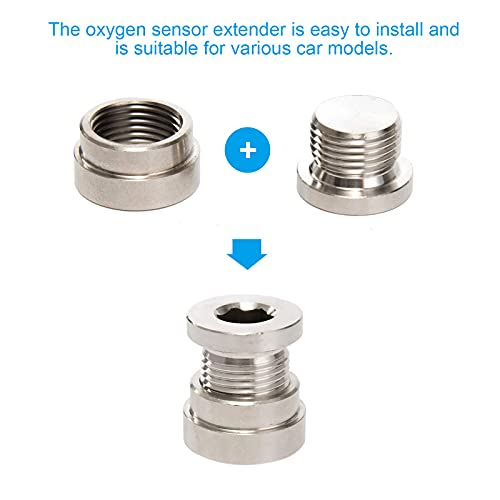 The oxygen sensor extender is easy to install and is suitable for various car models.

+