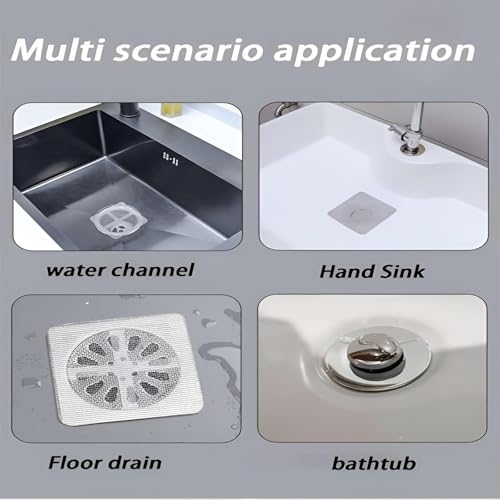 Multi scenario application

water channel

Hand Sink

Floor drain

bathtub