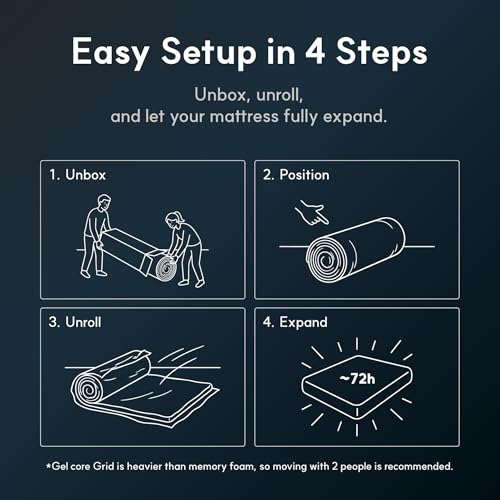 Easy Setup in 4 Steps

Unbox, unroll, and let your mattress fully expand.

1. Unbox

2. Position

3. Unroll

4. Expand

~72h

*Gel core Grid is heavier than memory foam, so moving with 2 people is recommended.