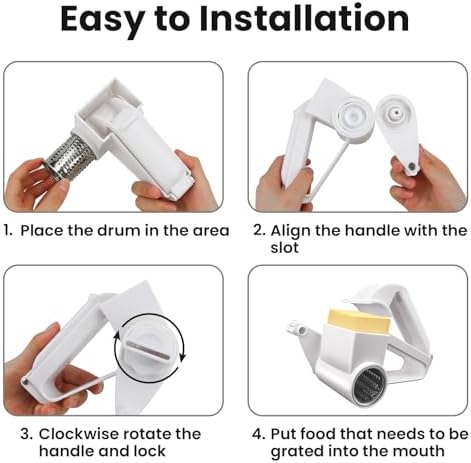 Easy to Installation

1. Place the drum in the area

2. Align the handle with the slot

3. Clockwise rotate the handle and lock

4. Put food that needs to be grated into the mouth