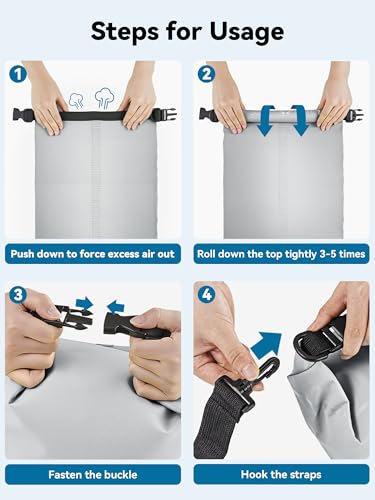 Steps for Usage

1

Push down to force excess air out

2

Roll down the top tightly 3-5 times

3

Fasten the buckle

4

Hook the straps