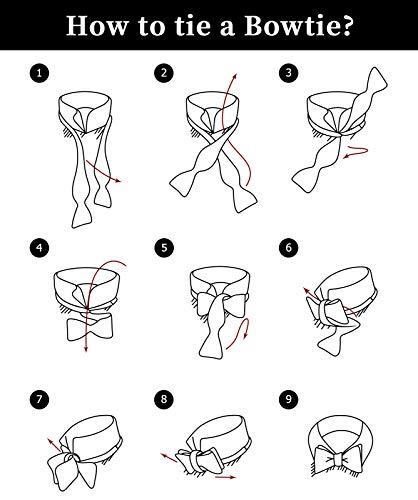 How to tie a Bowtie?

1

2

3

4

5

6

7

8

9