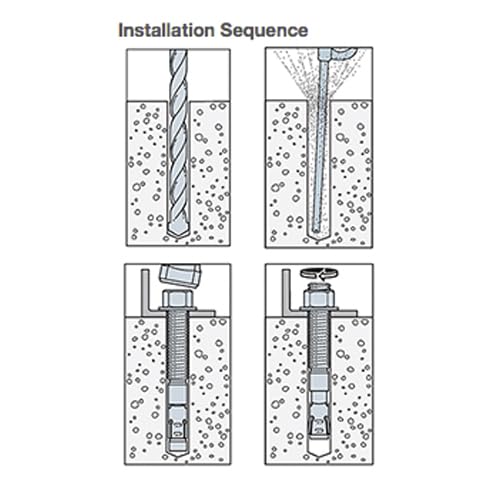 Installation Sequence