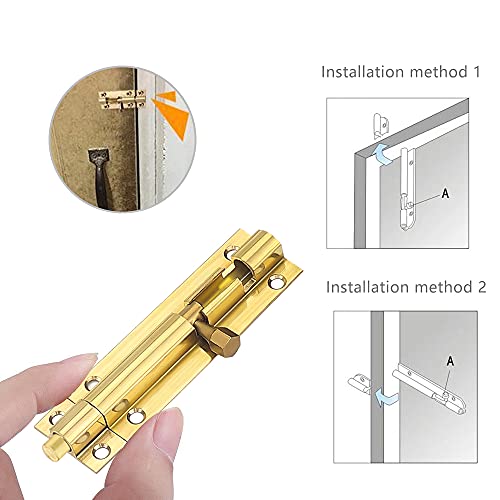 Installation method 1

A

Installation method 2

A