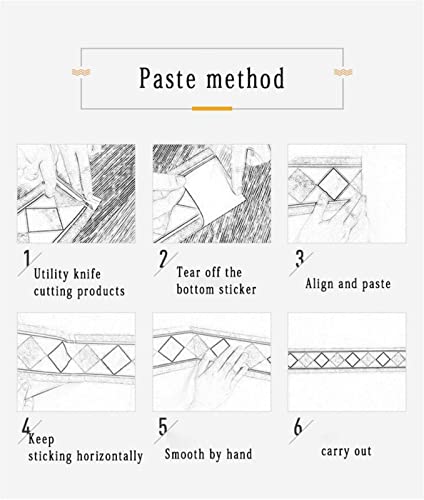 Paste method

1
Utility knife cutting products

2
Tear off the bottom sticker

3
Align and paste

4
Keep sticking horizontally

5
Smooth by hand

6
carry out