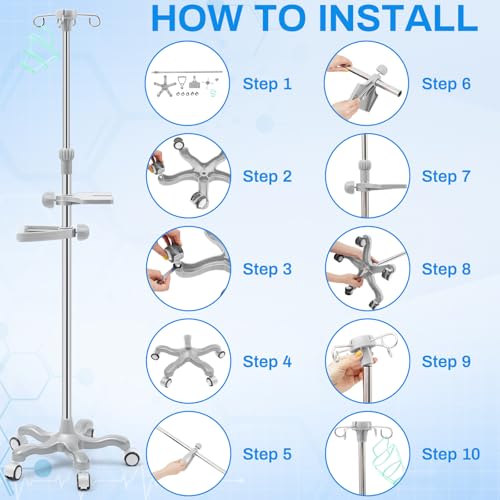 HOW TO INSTALL

Step 1

Step 2

Step 3

Step 4

Step 5

Step 6

Step 7

Step 8

Step 9

Step 10