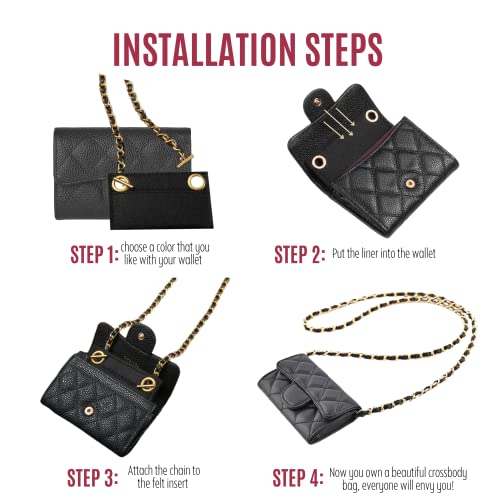 INSTALLATION STEPS

STEP 1: choose a color that you like with your wallet

STEP 2: Put the liner into the wallet

STEP 3: Attach the chain to the felt insert

STEP 4: Now you own a beautiful crossbody bag, everyone will envy you!