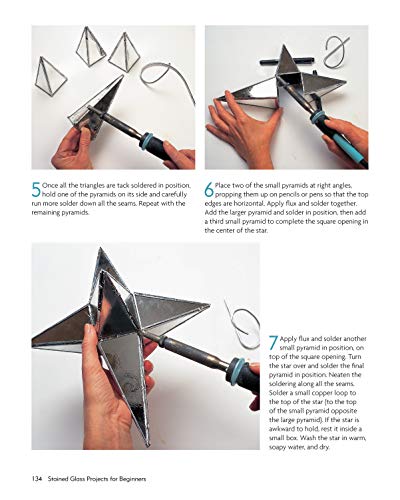 5 Once all the triangles are tack soldered in position, hold one of the pyramids on its side and carefully run more solder down all the seams. Repeat with the remaining pyramids.

6 Place two of the small pyramids at right angles, propping them up on pencils or pens so that the top edges are horizontal. Apply flux and solder together. Add the larger pyramid and solder in position, then add a third small pyramid to complete the square opening in the center of the star.

7 Apply flux and solder another small pyramid in position, on top of the square opening. Turn the star over and solder the final pyramid in position. Neaten the soldering along all the seams. Solder a small copper loop to the top of the star (to the top of the small pyramid opposite the large pyramid). If the star is awkward to hold, rest it inside a small box. Wash the star in warm, soapy water, and dry.

134 Stained Glass Projects for Beginners