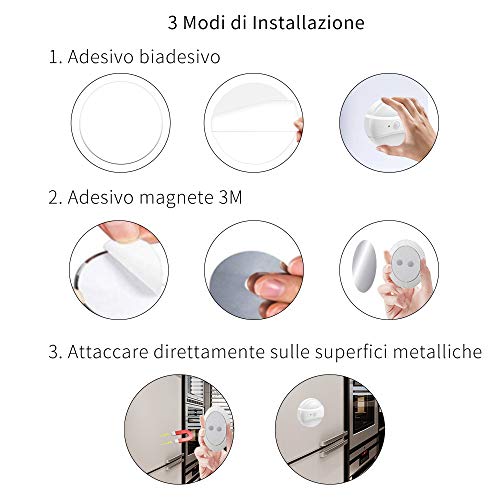 3 Modi di Installazione

1. Adesivo biadesivo

2. Adesivo magnete 3M

3. Attaccare direttamente sulle superfici metalliche