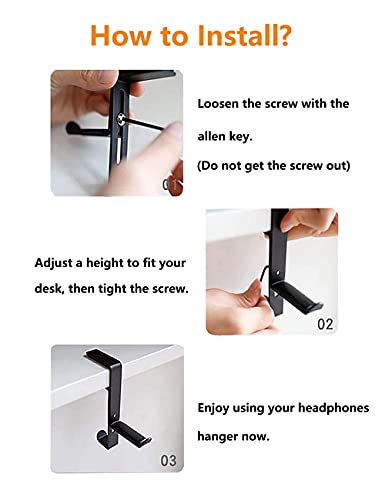 How to Install?

01

Loosen the screw with the allen key.
(Do not get the screw out)

Adjust a height to fit your desk, then tight the screw.

02

03

Enjoy using your headphones hanger now.