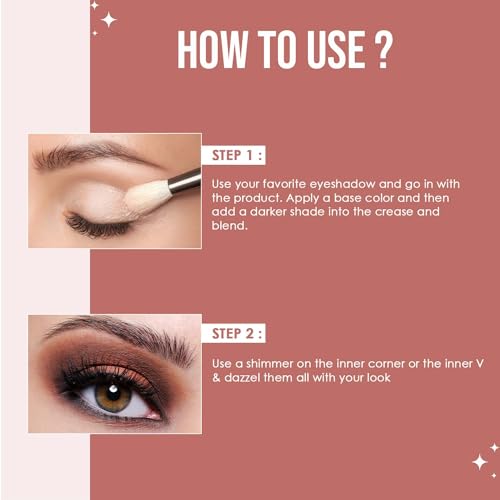 HOW TO USE ?

STEP 1 :

Use your favorite eyeshadow and go in with the product. Apply a base color and then add a darker shade into the crease and blend.

STEP 2 :

Use a shimmer on the inner corner or the inner V & dazzel them all with your look