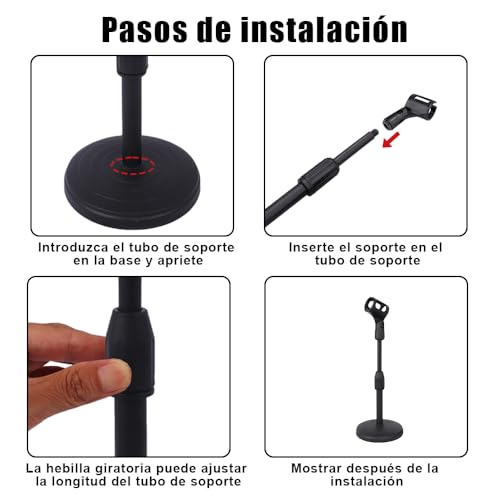 Pasos de instalación

Introduzca el tubo de soporte en la base y apriete

Inserte el soporte en el tubo de soporte

La hebilla giratoria puede ajustar la longitud del tubo de soporte

Mostrar después de la instalación