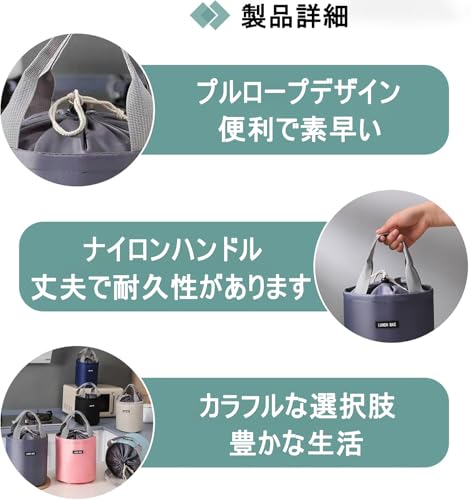 製品詳細

プルロープデザイン
便利で素早い

ナイロンハンドル
丈夫で耐久性があります

LUNCH BAG

カラフルな選択肢
豊かな生活