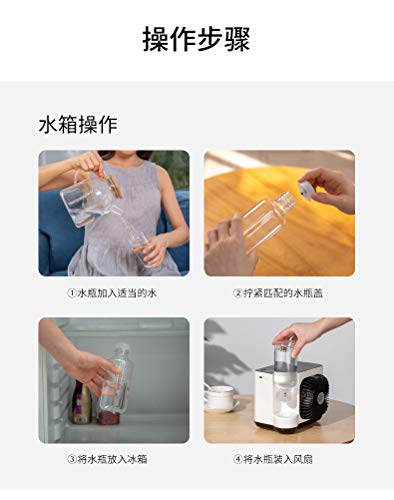 操作步骤

水箱操作

①水瓶加入适当的水

②拧紧匹配的水瓶盖

③将水瓶放入冰箱

④将水瓶装入风扇