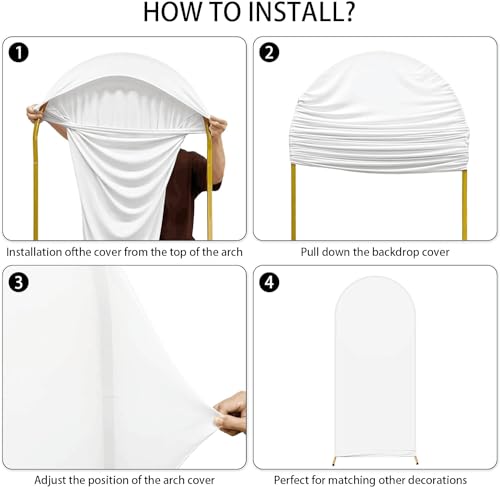 HOW TO INSTALL?

1

Installation ofthe cover from the top of the arch

2

Pull down the backdrop cover

3

Adjust the position of the arch cover

4

Perfect for matching other decorations