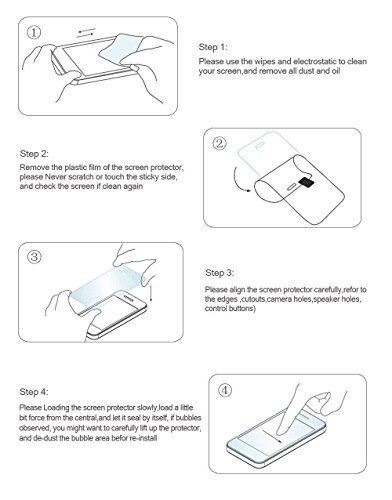 ①

Step 1:

Please use the wipes and electrostatic to clean your screen,and remove all dust and oil

Step 2:

Remove the plastic film of the screen protector, please Never scratch or touch the sticky side, and check the screen if clean again

②

③

Step 3:

Please align the screen protector carefully,refor to the edges ,cutouts,camera holes,speaker holes, control buttons)

Step 4:

Please Loading the screen protector slowly,load a little bit force from the central,and let it seal by itself, if bubbles observed, you might want to carefully lift up the protector, and de-dust the bubble area befor re-install

④