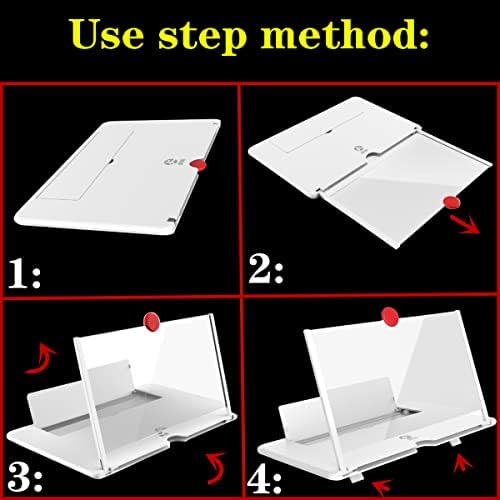 Use step method:

1:

2:

3:

4: