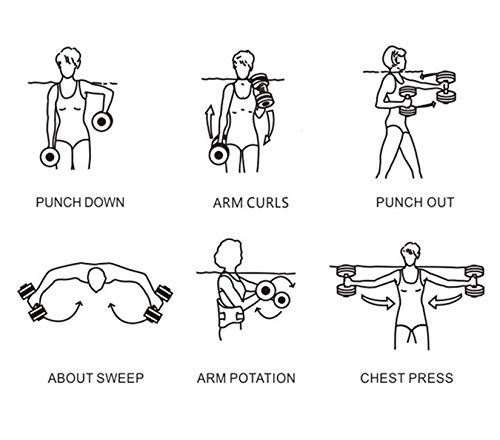 PUNCH DOWN

ARM CURLS

PUNCH OUT

ABOUT SWEEP

ARM POTATION

CHEST PRESS