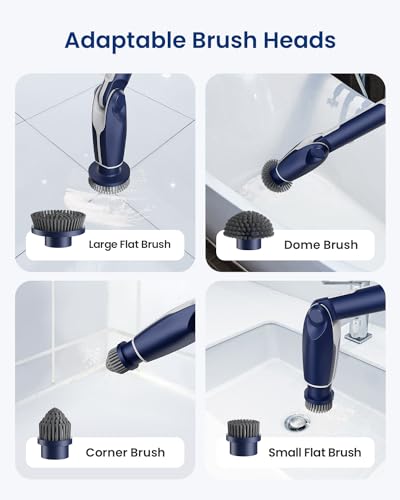 Adaptable Brush Heads

Large Flat Brush

Dome Brush

Corner Brush

Small Flat Brush