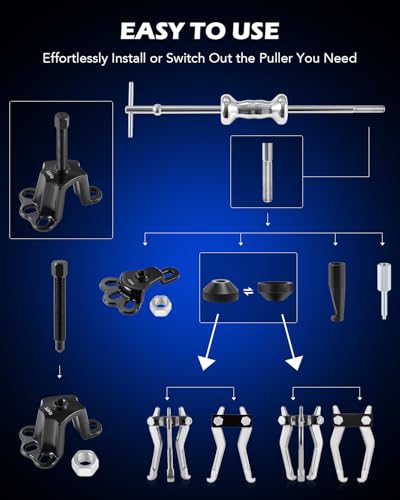 EASY TO USE

Effortlessly Install or Switch Out the Puller You Need