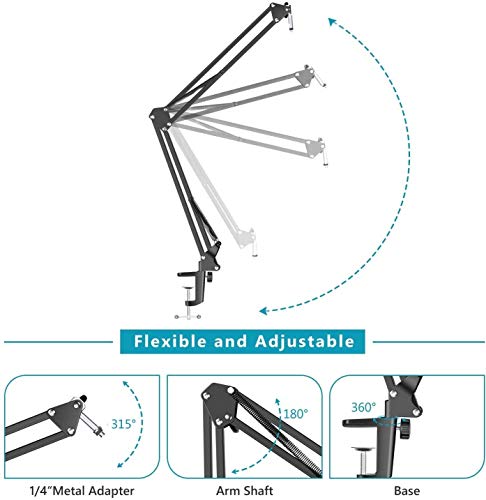 Flexible and Adjustable

315°

180°

360°

1/4"Metal Adapter

Arm Shaft

Base