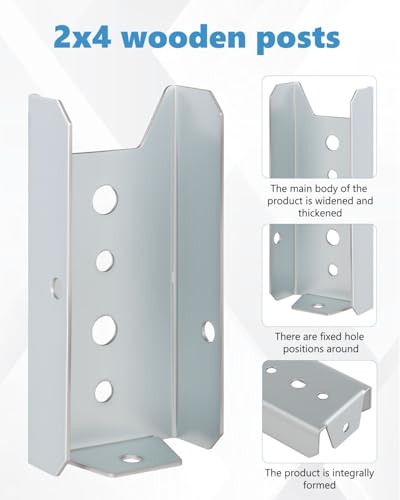 2x4 wooden posts

The main body of the product is widened and thickened

There are fixed hole positions around

The product is integrally formed