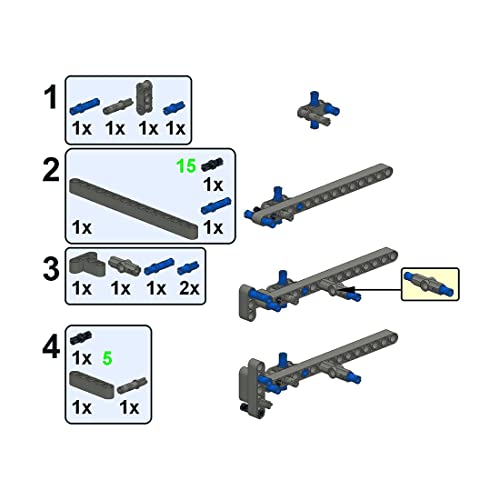 1
1x 1x 1x 1x

2
15
1x
1x
1x

3
1x 1x 1x 2x

4
1x 5
1x 1x