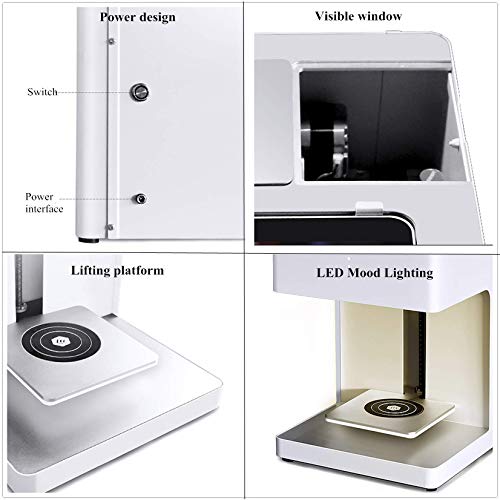 Power design

Switch

Power interface

Visible window

Lifting platform

LED Mood Lighting