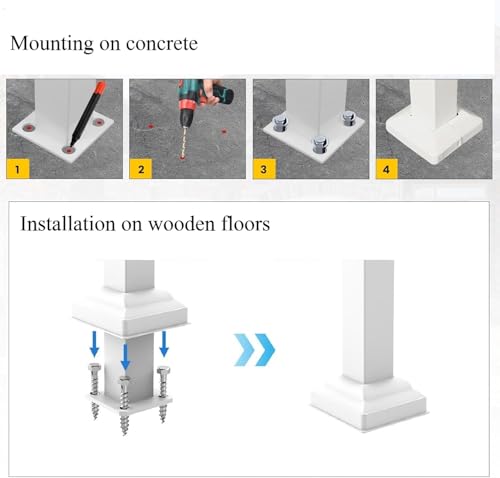 Mounting on concrete

1

2

3

4

Installation on wooden floors